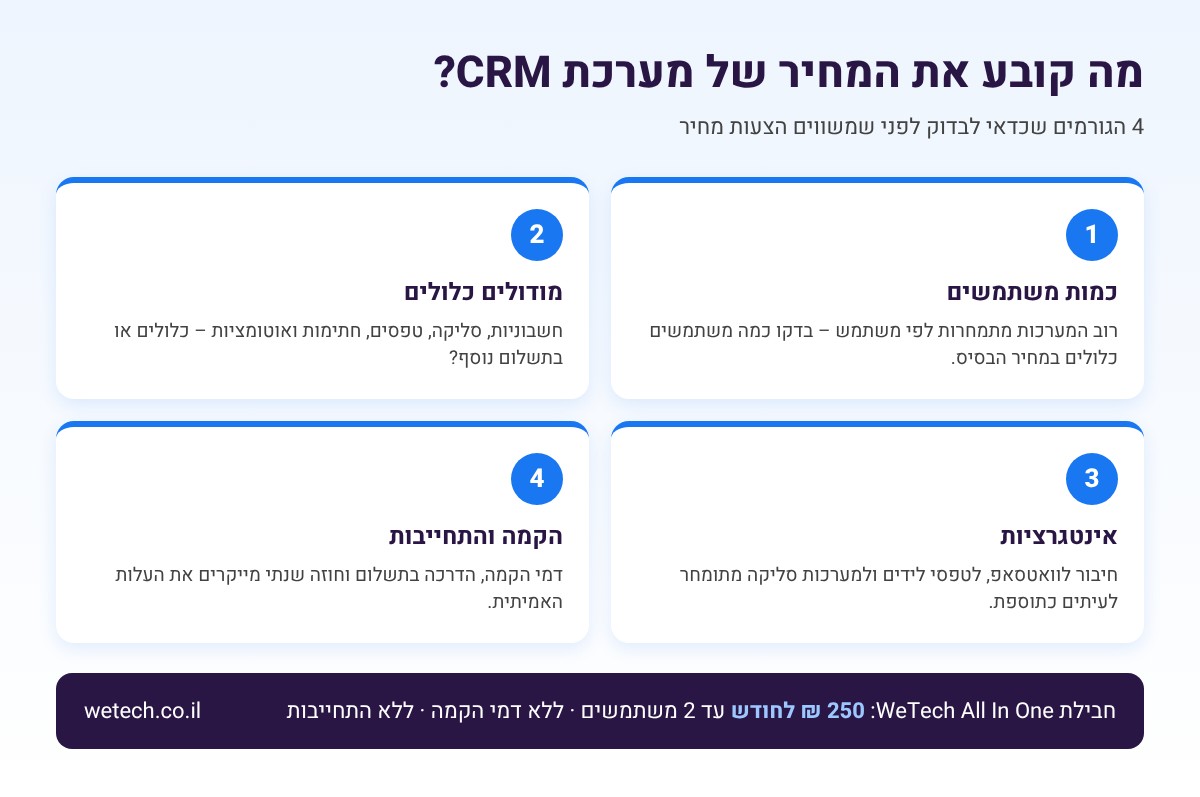 מה קובע את המחיר של מערכת CRM?

4 הגורמים שכדאי לבדוק לפני שמשווים הצעות מחיר

1

כמות משתמשים

רוב המערכות מתמחרות לפי משתמש – בדקו כמה משתמשים כלולים במחיר הבסיס.

2

מודולים כלולים

חשבוניות, סליקה, טפסים, חתימות ואוטומציות – כלולים או בתשלום נוסף?

3

אינטגרציות

חיבור לוואטסאפ, לטפסי לידים ולמערכות סליקה מתומחר לעיתים כתוספת.

4

הקמה והתחייבות

דמי הקמה, הדרכה בתשלום וחוזה שנתי מייקרים את העלות האמיתית.

חבילת WeTech All In One: 250 ₪ לחודש עד 2 משתמשים · ללא דמי הקמה · ללא התחייבות

wetech.co.il